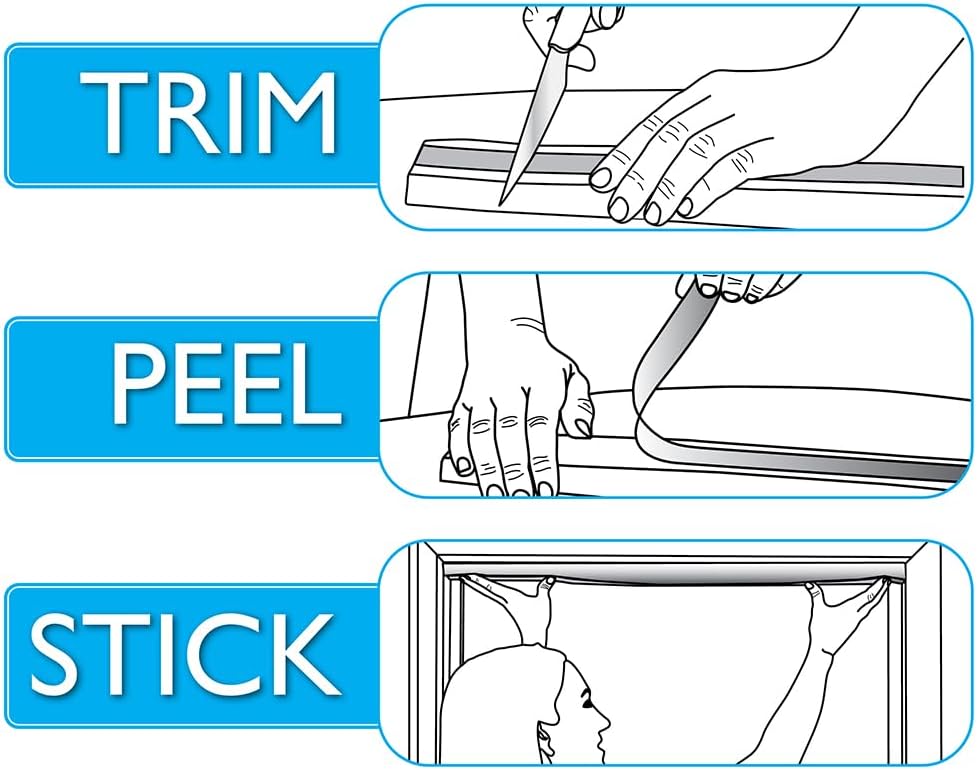 TRIM

PEEL

STICK